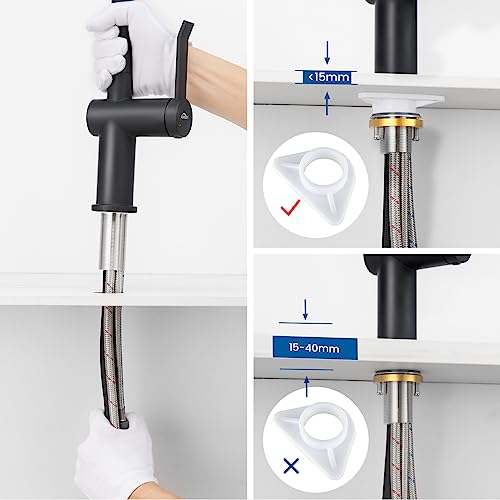 <15mm

15-40mm