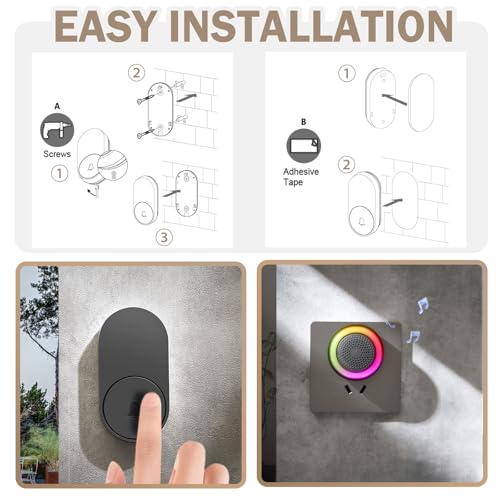 EASY INSTALLATION

A
Screws
1
2
3

B
Adhesive Tape
1
2