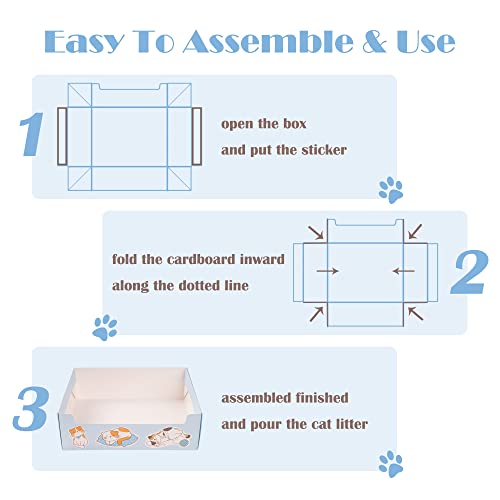 Easy To Assemble & Use

1

open the box
and put the sticker

fold the cardboard inward
along the dotted line

2

3

assembled finished
and pour the cat litter