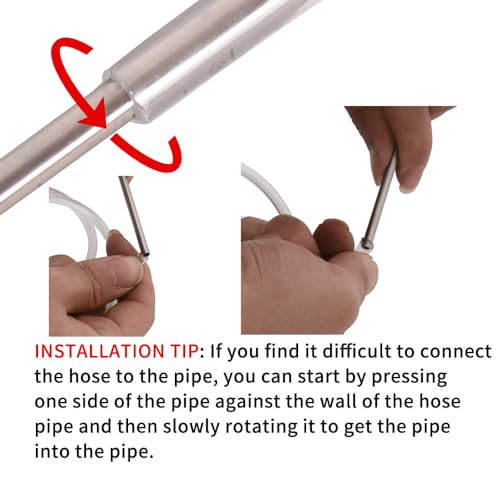 INSTALLATION TIP: If you find it difficult to connect the hose to the pipe, you can start by pressing one side of the pipe against the wall of the hose pipe and then slowly rotating it to get the pipe into the pipe.