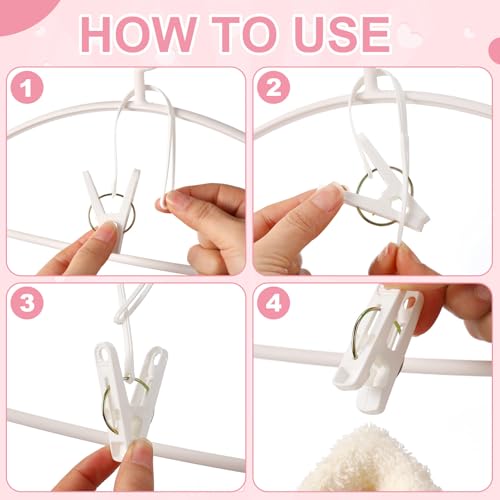 HOW TO USE

1

2

3

4