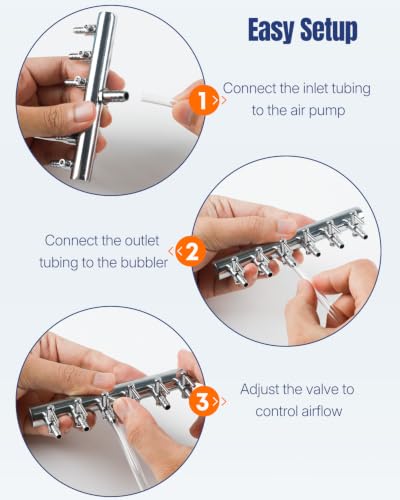 Easy Setup

1

Connect the inlet tubing to the air pump

Connect the outlet tubing to the bubbler

2

3

Adjust the valve to control airflow