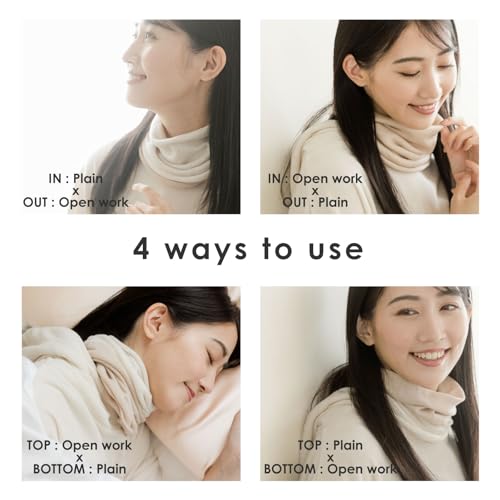 IN : Plain
x
OUT : Open work

IN : Open work
x
OUT : Plain

4 ways to use

TOP : Open work
x
BOTTOM : Plain

TOP : Plain
x
BOTTOM : Open work