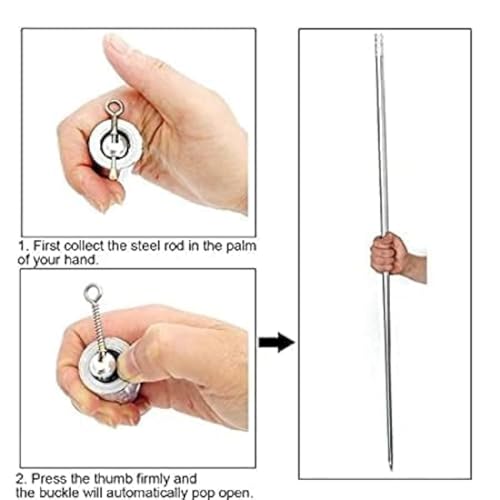 1. First collect the steel rod in the palm of your hand.

2. Press the thumb firmly and the buckle will automatically pop open.