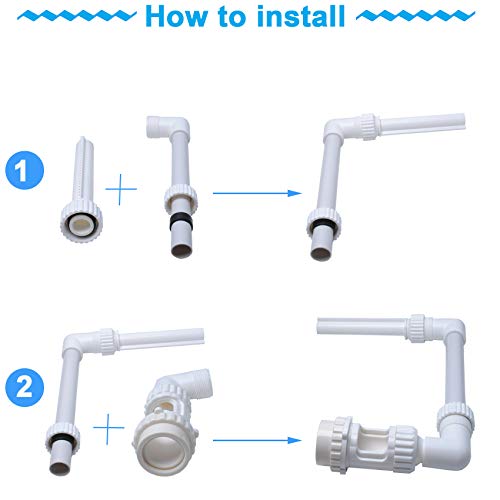 How to install

1

2