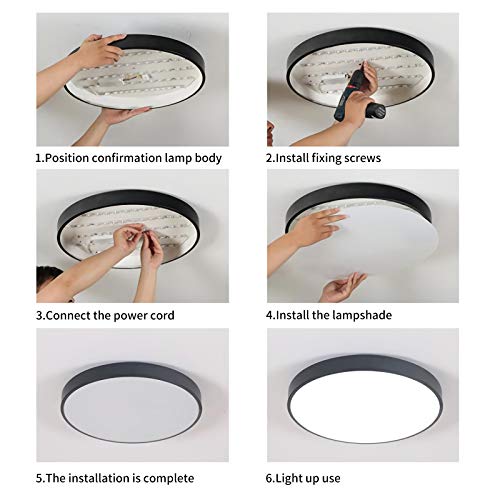 1.Position confirmation lamp body

2.Install fixing screws

3.Connect the power cord

4.Install the lampshade

5.The installation is complete

6.Light up use