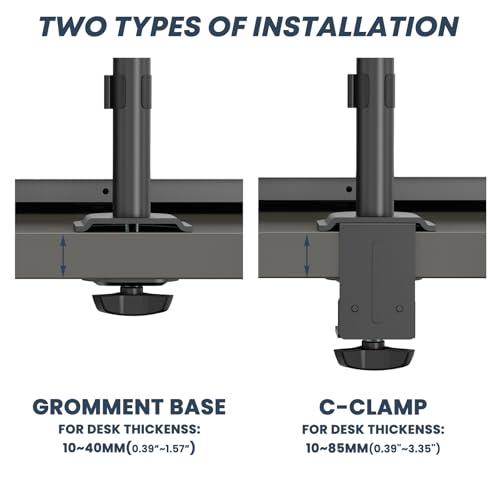 TWO TYPES OF INSTALLATION

GROMMENT BASE
FOR DESK THICKENSS:
10~40MM(0.39"~1.57")

C-CLAMP
FOR DESK THICKENSS:
10~85MM(0.39"~3.35")