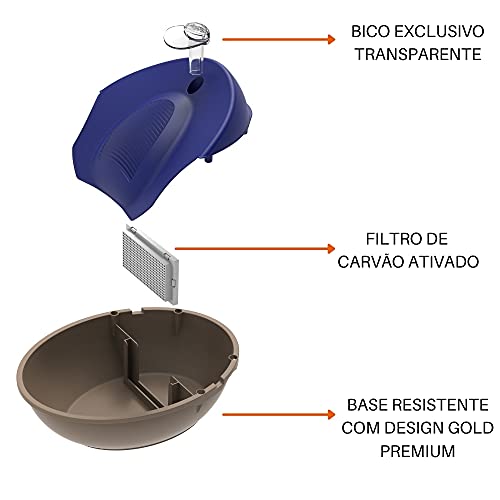 BICO EXCLUSIVO TRANSPARENTE

FILTRO DE CARVÃO ATIVADO

BASE RESISTENTE COM DESIGN GOLD PREMIUM