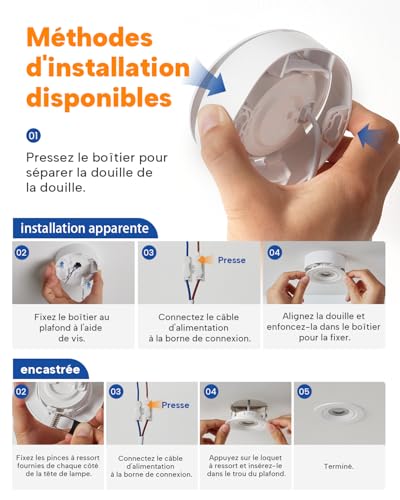 Méthodes d'installation disponibles

01

Pressez le boîtier pour séparer la douille de la douille.

installation apparente

02

Fixez le boîtier au plafond à l'aide de vis.

03

Presse

Connectez le câble d'alimentation à la borne de connexion.

04

Alignez la douille et enfoncez-la dans le boîtier pour la fixer.

encastrée

02

Fixez les pinces à ressort fournies de chaque côté de la tête de lampe.

03

Presse

Connectez le câble d'alimentation à la borne de connexion.

04

Appuyez sur le loquet à ressort et insérez-le dans le trou du plafond.

05

Terminé.