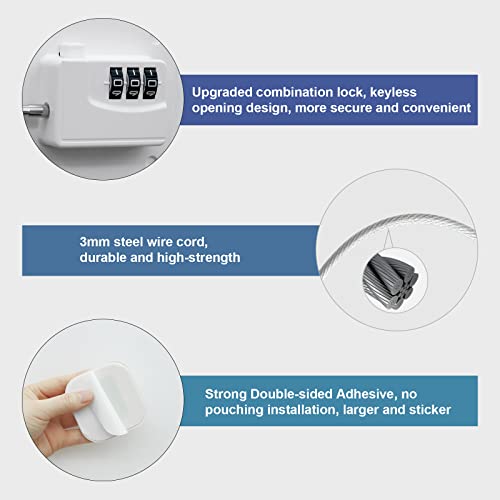 1 1 1
0 0 0

Upgraded combination lock, keyless opening design, more secure and convenient

3mm steel wire cord, durable and high-strength

Strong Double-sided Adhesive, no pouching installation, larger and sticker