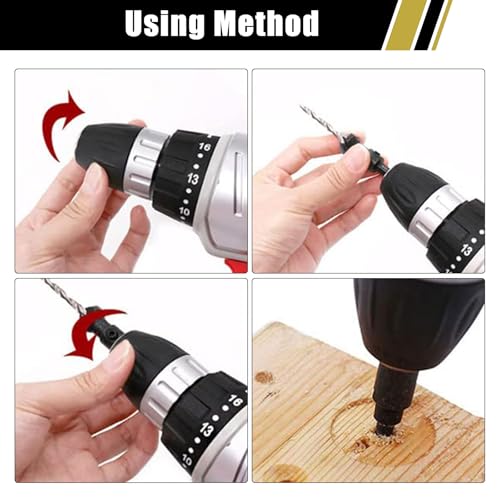 Using Method

16
13
10

13

16
13
10