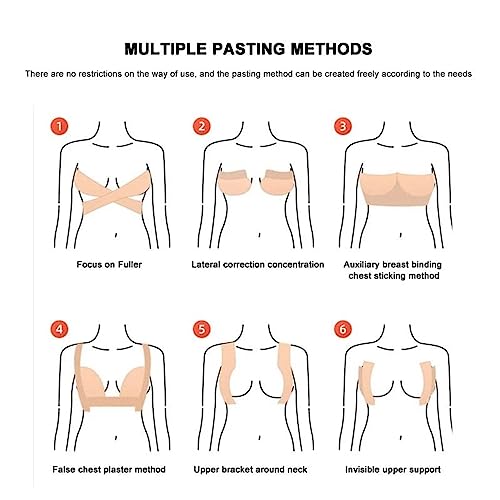 MULTIPLE PASTING METHODS

There are no restrictions on the way of use, and the pasting method can be created freely according to the needs

1

Focus on Fuller

2

Lateral correction concentration

3

Auxiliary breast binding chest sticking method

4

False chest plaster method

5

Upper bracket around neck

6

Invisible upper support