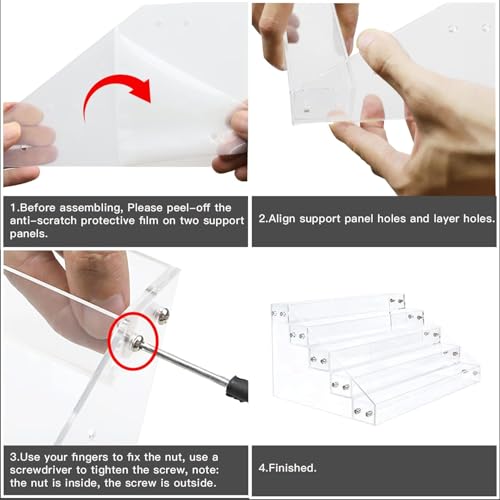 1.Before assembling, Please peel-off the anti-scratch protective film on two support panels.

2.Align support panel holes and layer holes.

3.Use your fingers to fix the nut, use a screwdriver to tighten the screw, note: the nut is inside, the screw is outside.

4.Finished.