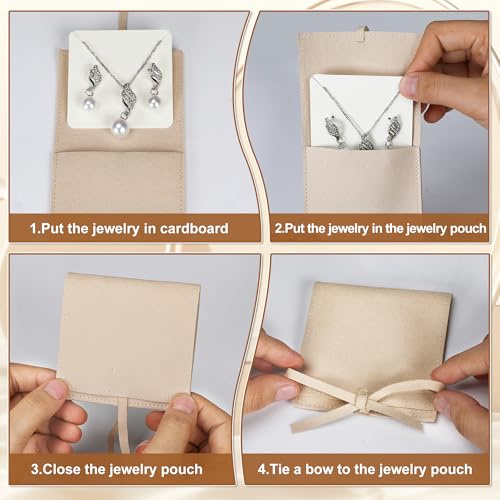 1.Put the jewelry in cardboard

2.Put the jewelry in the jewelry pouch

3.Close the jewelry pouch

4.Tie a bow to the jewelry pouch