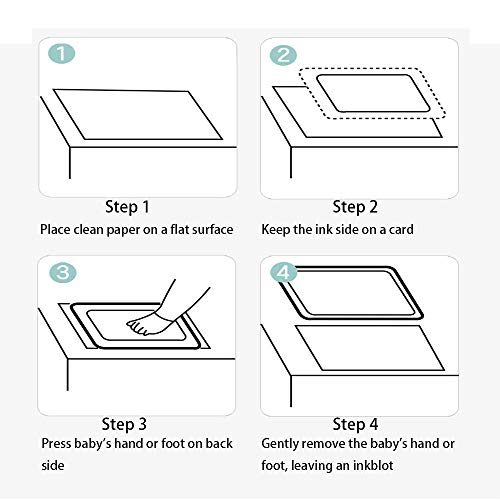 1

Step 1
Place clean paper on a flat surface

2

Step 2
Keep the ink side on a card

3

Step 3
Press baby's hand or foot on back side

4

Step 4
Gently remove the baby's hand or foot, leaving an inkblot