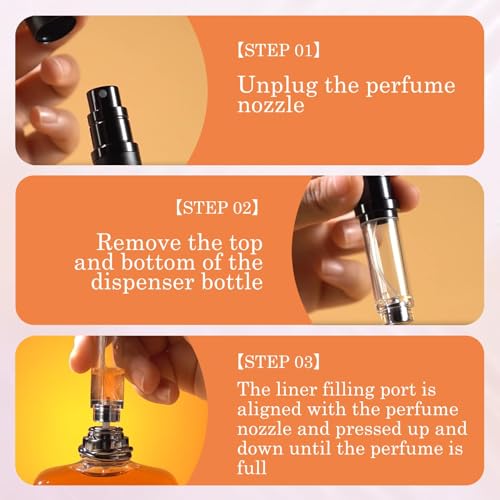 【STEP 01】

Unplug the perfume nozzle

【STEP 02】

Remove the top and bottom of the dispenser bottle

【STEP 03】

The liner filling port is aligned with the perfume nozzle and pressed up and down until the perfume is full