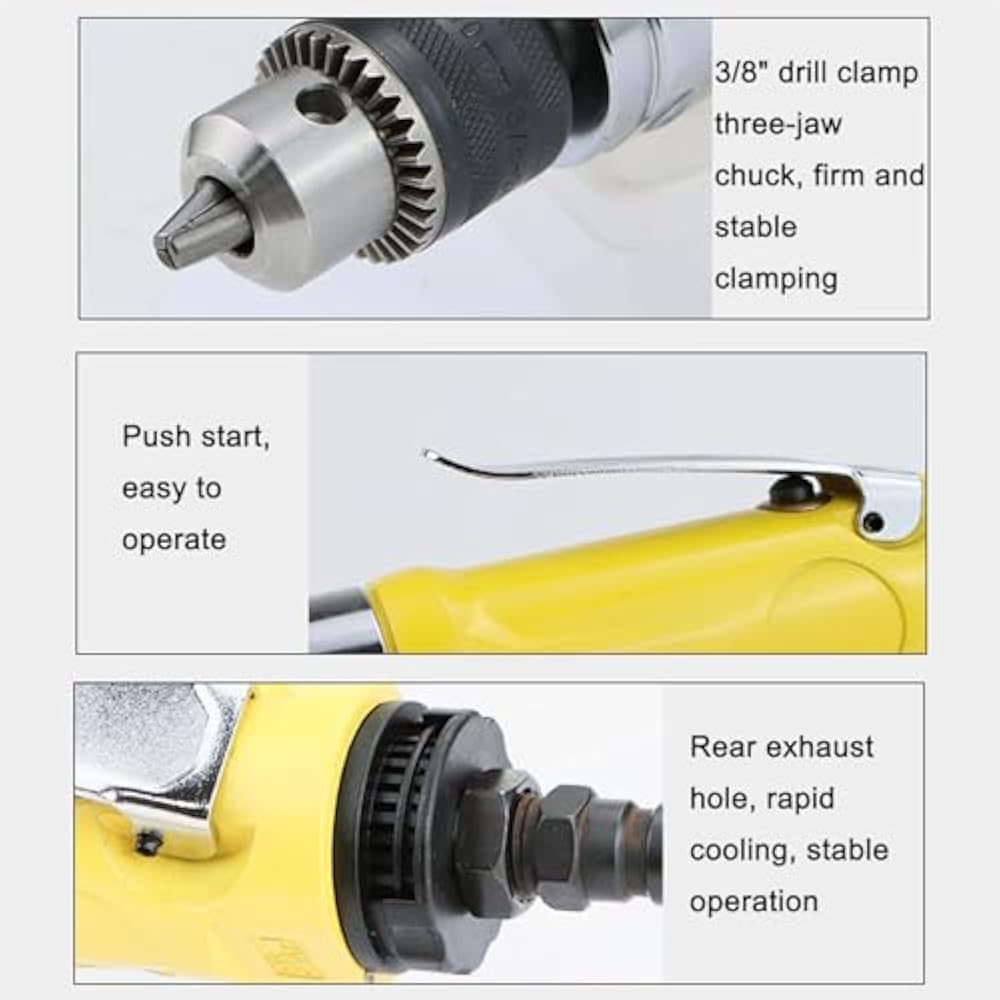 3/8" drill clamp three-jaw chuck, firm and stable clamping

Push start, easy to operate

Rear exhaust hole, rapid cooling, stable operation