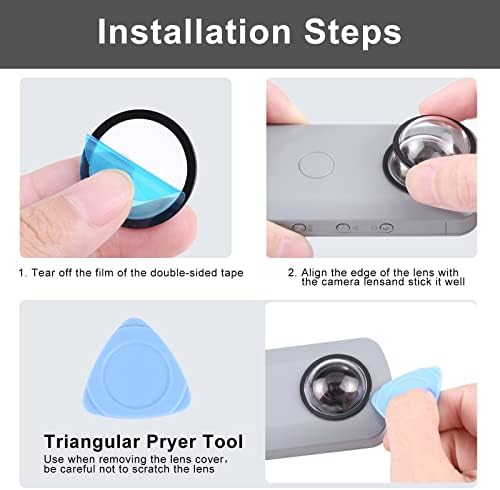 Installation Steps

1. Tear off the film of the double-sided tape

2. Align the edge of the lens with the camera lensand stick it well

Triangular Pryer Tool

Use when removing the lens cover, be careful not to scratch the lens