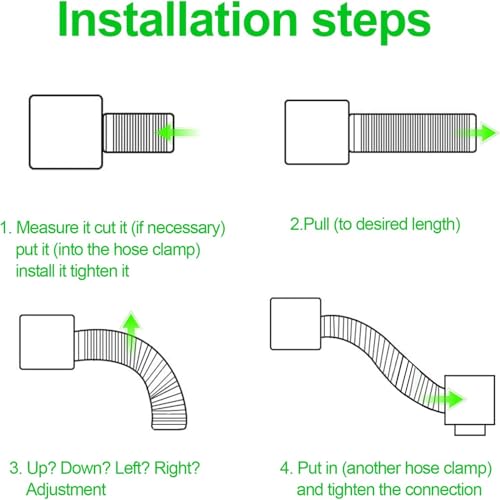 Installation steps

1. Measure it cut it (if necessary) put it (into the hose clamp) install it tighten it

2.Pull (to desired length)

3. Up? Down? Left? Right? Adjustment

4. Put in (another hose clamp) and tighten the connection