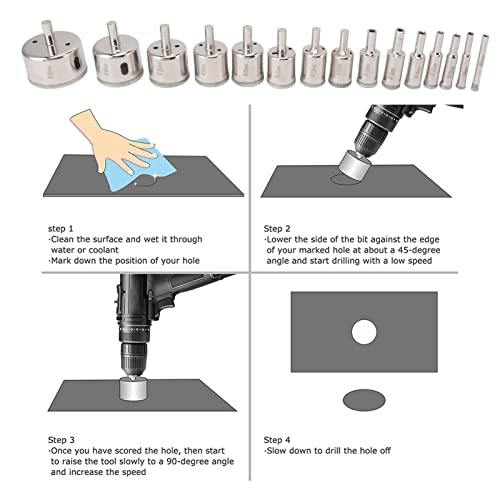 step 1
·Clean the surface and wet it through water or coolant
·Mark down the position of your hole

Step 2
·Lower the side of the bit against the edge of your marked hole at about a 45-degree angle and start drilling with a low speed

Step 3
·Once you have scored the hole, then start to raise the tool slowly to a 90-degree angle and increase the speed

Step 4
·Slow down to drill the hole off