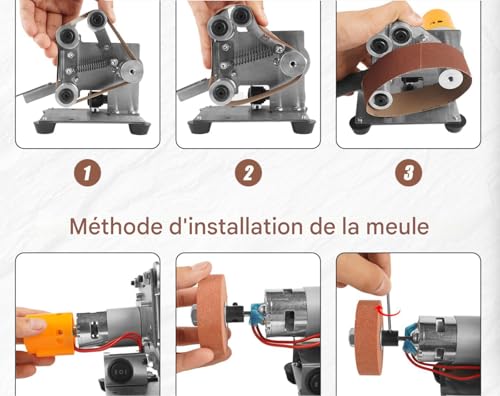 1

2

3

Méthode d'installation de la meule