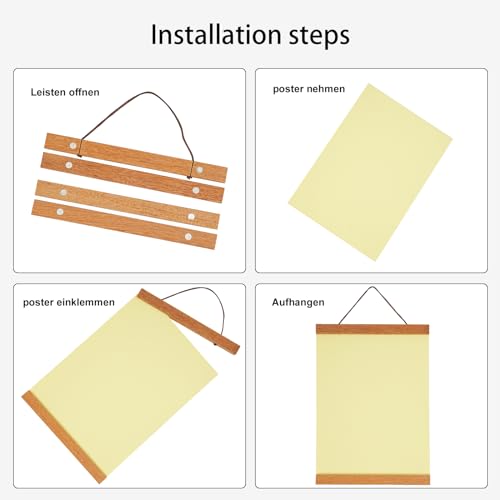 Installation steps

Leisten offnen

poster nehmen

poster einklemmen

Aufhangen