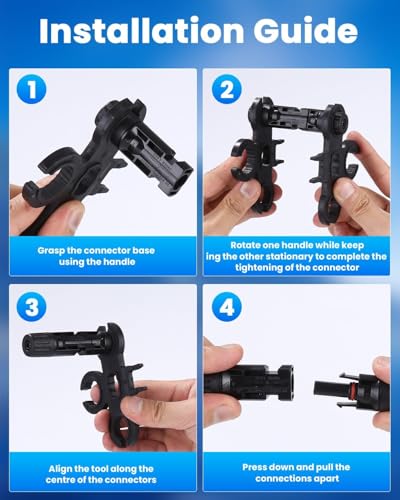 Installation Guide

1

Grasp the connector base using the handle

2

Rotate one handle while keep ing the other stationary to complete the tightening of the connector

3

Align the tool along the centre of the connectors

4

Press down and pull the connections apart