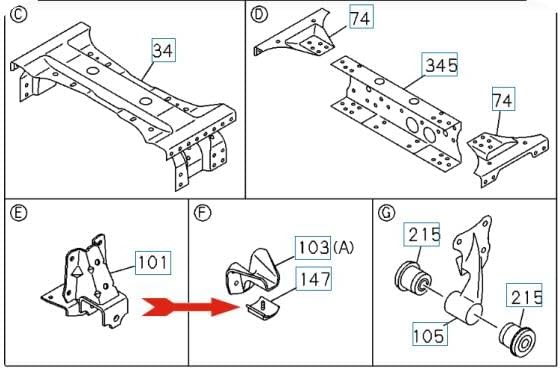 C
34

D
74
345
74

E
101

F
103 (A)
147

G
215
215
105