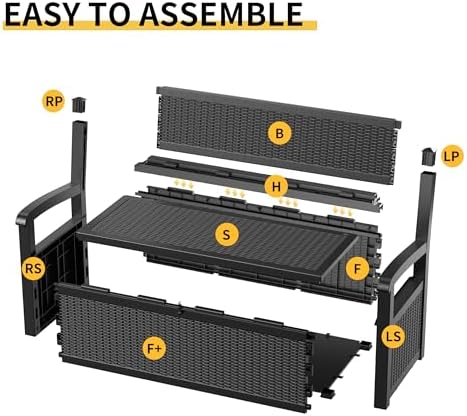 EASY TO ASSEMBLE

RP

B

LP

H

S

RS

F

F+

LS