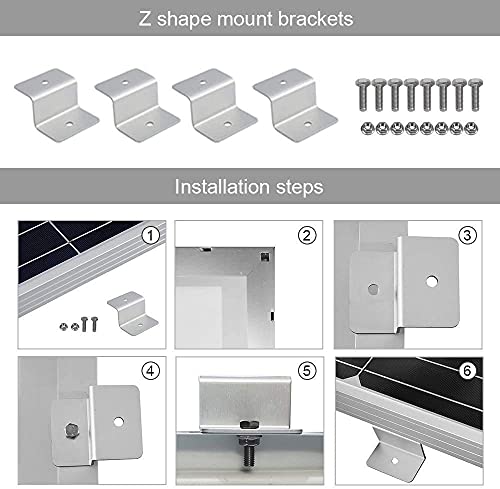 Z shape mount brackets

Installation steps

1

2

3

4

5

6