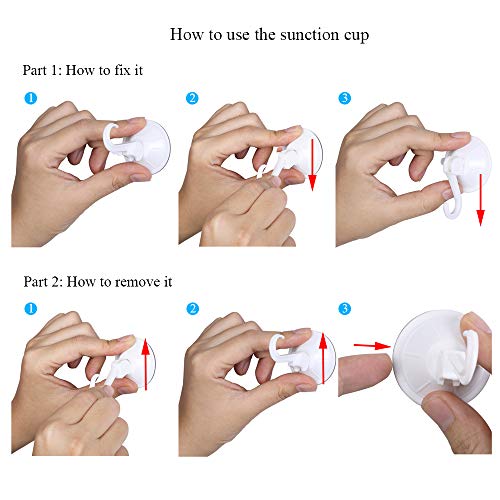 How to use the sunction cup

Part 1: How to fix it

1

2

3

Part 2: How to remove it

1

2

3