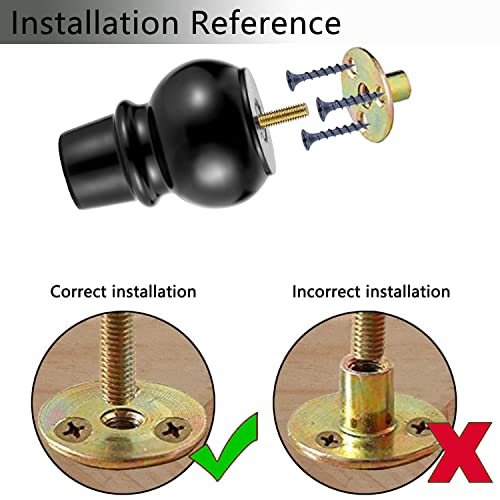 Installation Reference

Correct installation

Incorrect installation