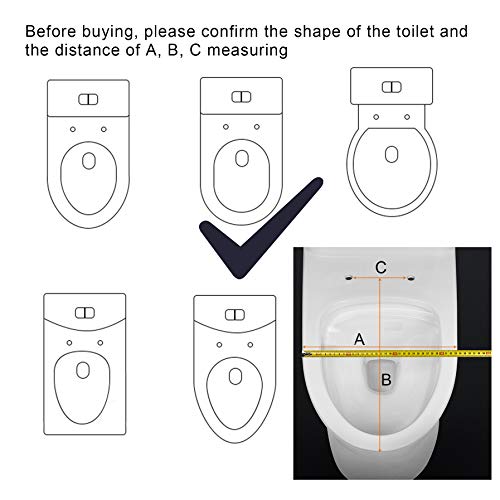 Before buying, please confirm the shape of the toilet and the distance of A, B, C measuring

C

A

B