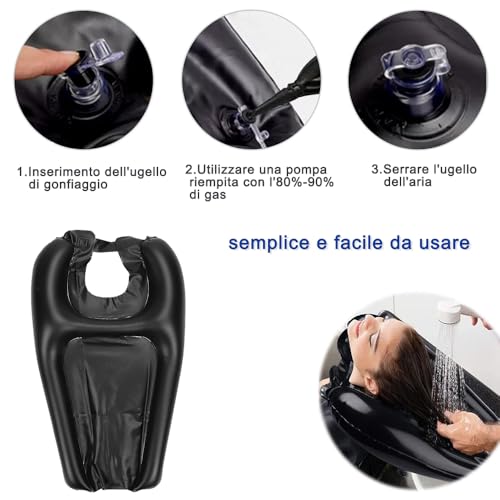 1.Inserimento dell'ugello di gonfiaggio

2.Utilizzare una pompa riempita con l'80%-90% di gas

3.Serrare l'ugello dell'aria

semplice e facile da usare