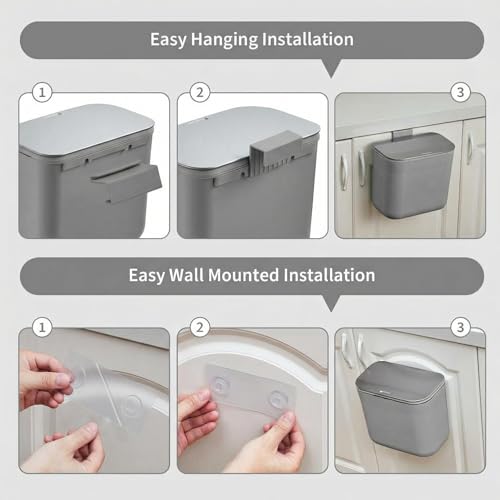 Easy Hanging Installation

1

2

3

Easy Wall Mounted Installation

1

2

3