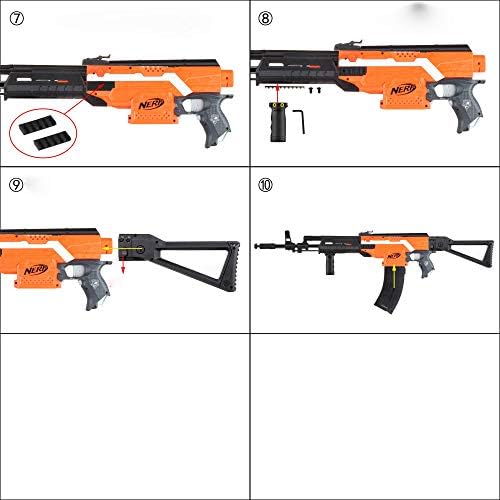 ⑦

NERF

⑧

NERF

⑨

NERF

⑩

NERF