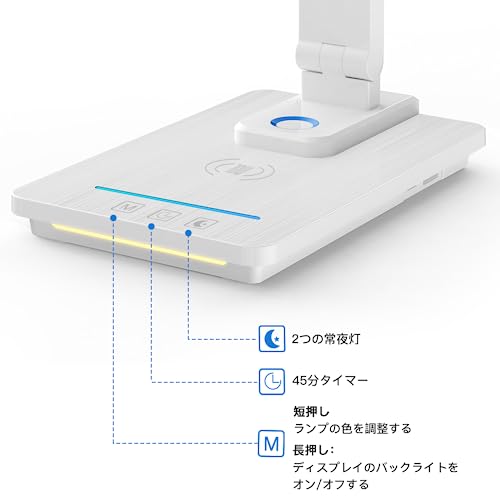 M

2つの常夜灯

45分タイマー

M

短押し
ランプの色を調整する

長押し:
ディスプレイのバックライトをオン/オフする