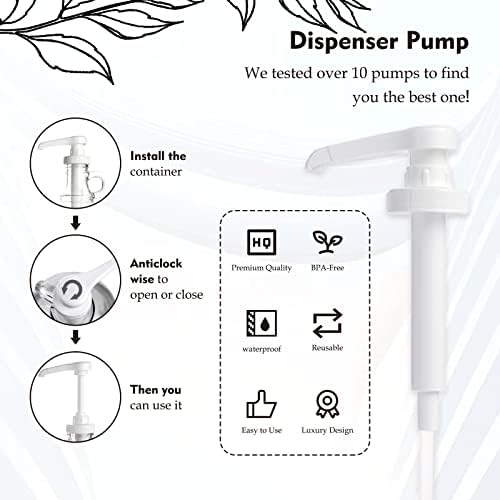 Dispenser Pump

We tested over 10 pumps to find you the best one!

Install the container

Anticlock wise to open or close

Then you can use it

HQ

Premium Quality

BPA-Free

waterproof

Reusable

Easy to Use

Luxury Design