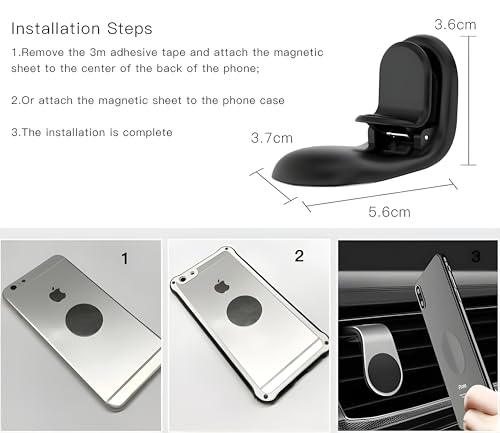 Installation Steps

1.Remove the 3m adhesive tape and attach the magnetic sheet to the center of the back of the phone;

2.Or attach the magnetic sheet to the phone case

3.The installation is complete

3.6cm

3.7cm

5.6cm

1

2

3