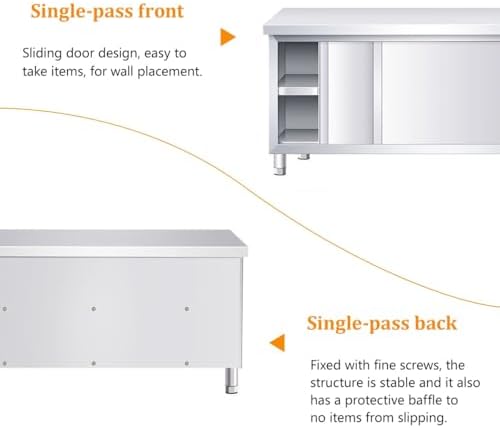 Single-pass front

Sliding door design, easy to take items, for wall placement.

Single-pass back

Fixed with fine screws, the structure is stable and it also has a protective baffle to no items from slipping.