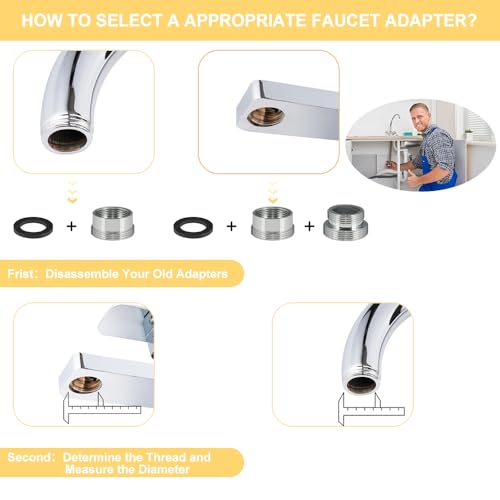 HOW TO SELECT A APPROPRIATE FAUCET ADAPTER?

+

+ +

Frist: Disassemble Your Old Adapters

Second: Determine the Thread and Measure the Diameter