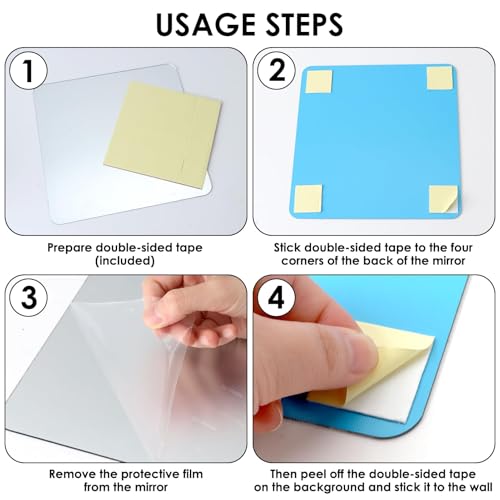 USAGE STEPS

1

Prepare double-sided tape (included)

2

Stick double-sided tape to the four corners of the back of the mirror

3

Remove the protective film from the mirror

4

Then peel off the double-sided tape on the background and stick it to the wall