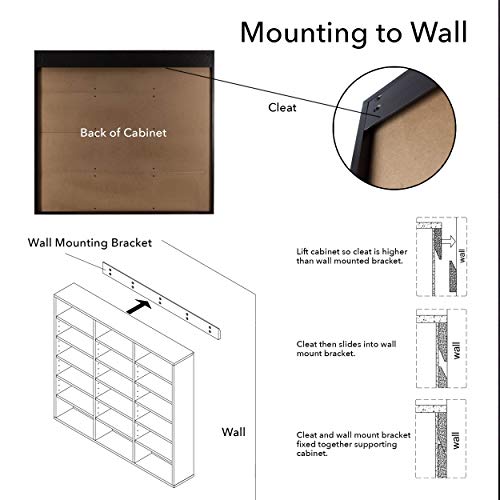 Mounting to Wall

Back of Cabinet

Cleat

Wall Mounting Bracket

Wall

Lift cabinet so cleat is higher than wall mounted bracket.

wall

Cleat then slides into wall mount bracket.

wall

Cleat and wall mount bracket fixed together supporting cabinet.

wall