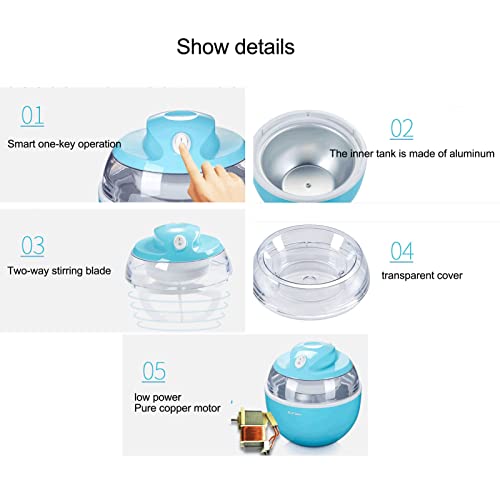 Show details

01
Smart one-key operation

02
The inner tank is made of aluminum

03
Two-way stirring blade

04
transparent cover

05
low power
Pure copper motor