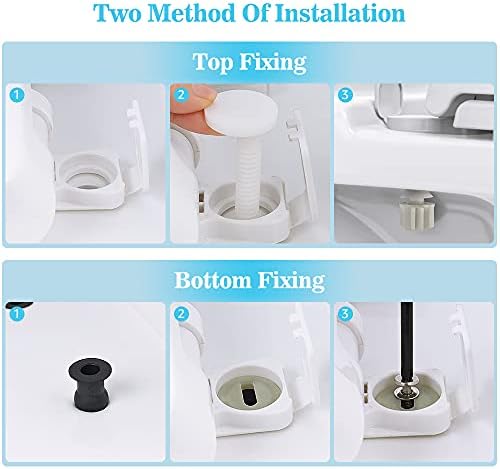 Two Method Of Installation

Top Fixing

1

2

3

Bottom Fixing

1

2

3