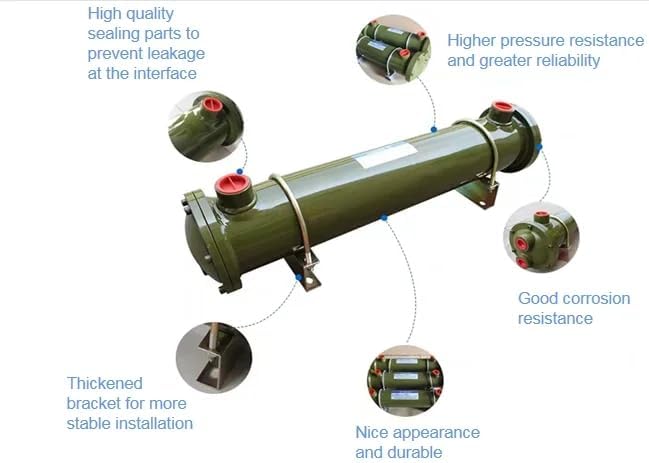 High quality sealing parts to prevent leakage at the interface

Higher pressure resistance and greater reliability

Good corrosion resistance

Thickened bracket for more stable installation

Nice appearance and durable