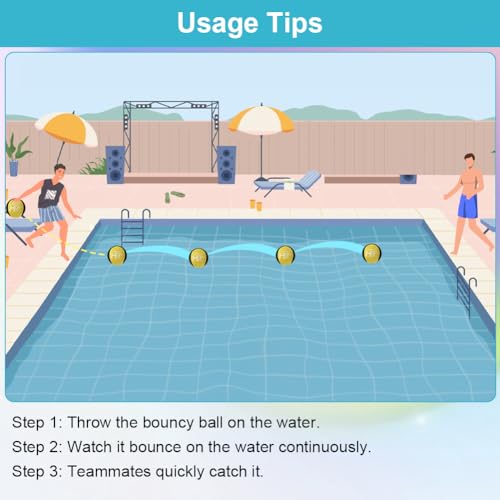 Usage Tips

Step 1: Throw the bouncy ball on the water.

Step 2: Watch it bounce on the water continuously.

Step 3: Teammates quickly catch it.