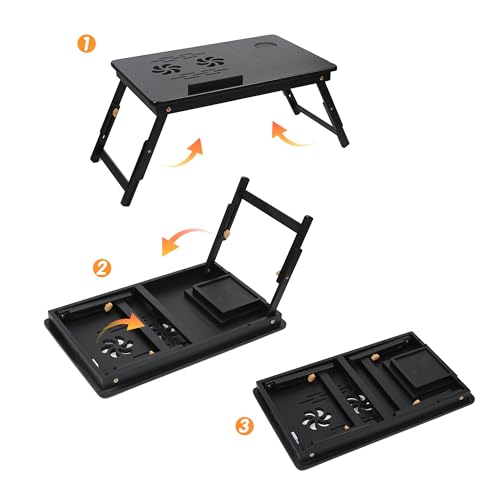 1

2

3