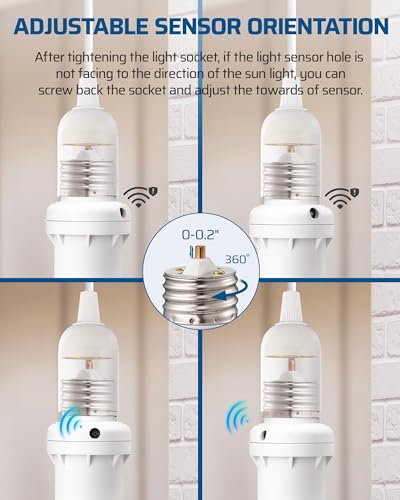 ADJUSTABLE SENSOR ORIENTATION

After tightening the light socket, if the light sensor hole is not facing to the direction of the sun light, you can screw back the socket and adjust the towards of sensor.

0-0.2"

360°