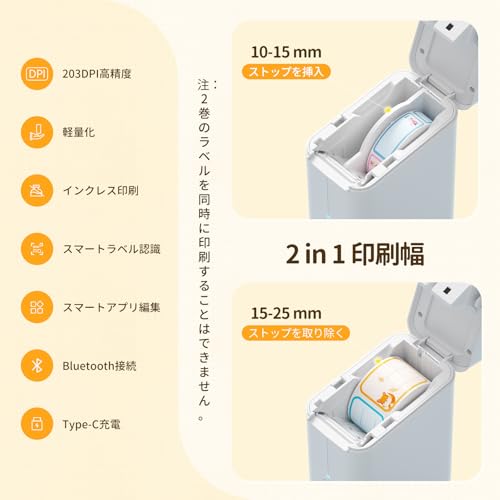 DPI 203DPI高精度

軽量化

インクレス印刷

スマートラベル認識

スマートアプリ編集

Bluetooth接続

Type-C充電

注：2巻のラベルを同時に印刷することはできません。

10-15 mm
ストップを挿入

2 in 1 印刷幅

15-25 mm
ストップを取り除く